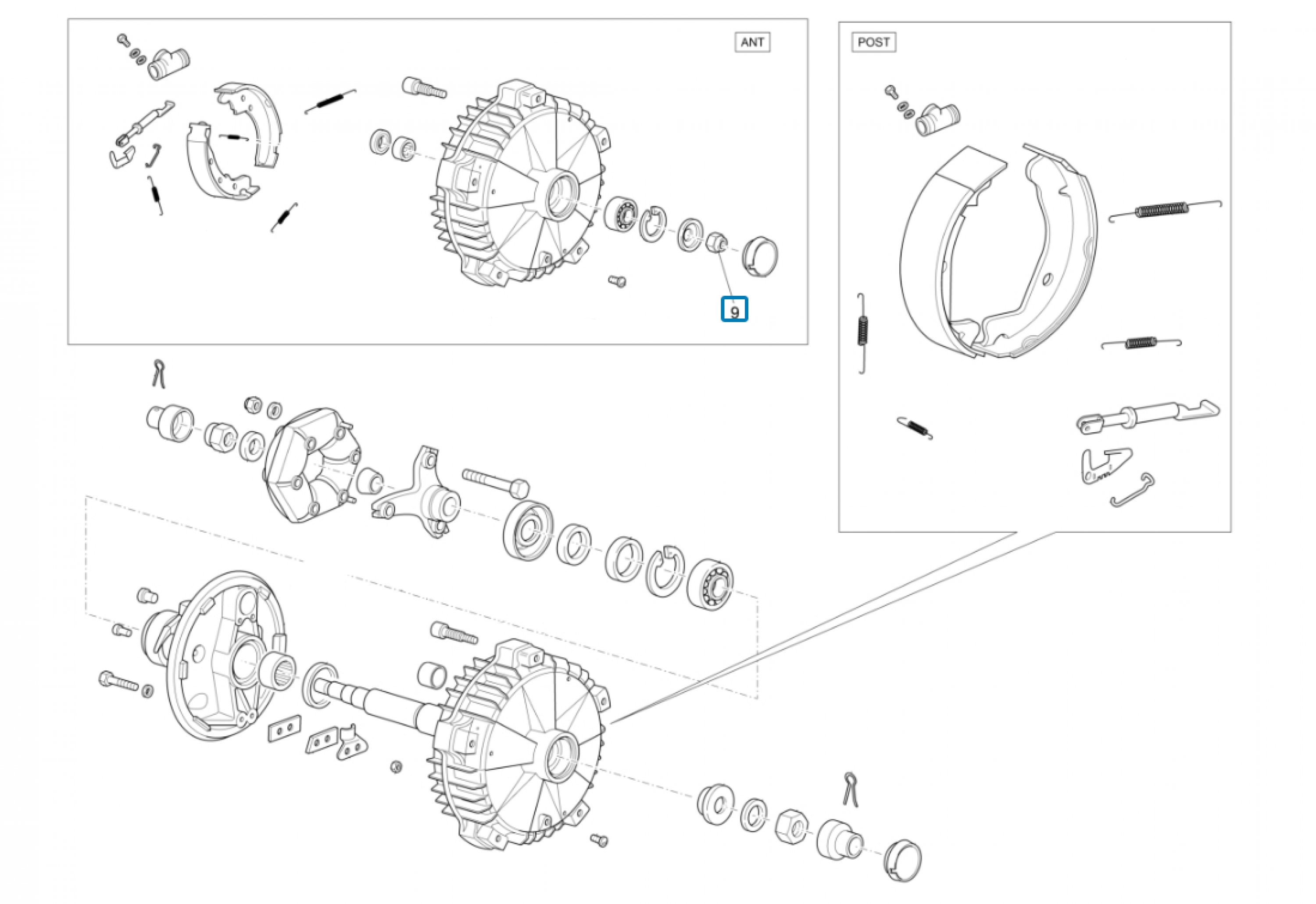 ANT

9

POST