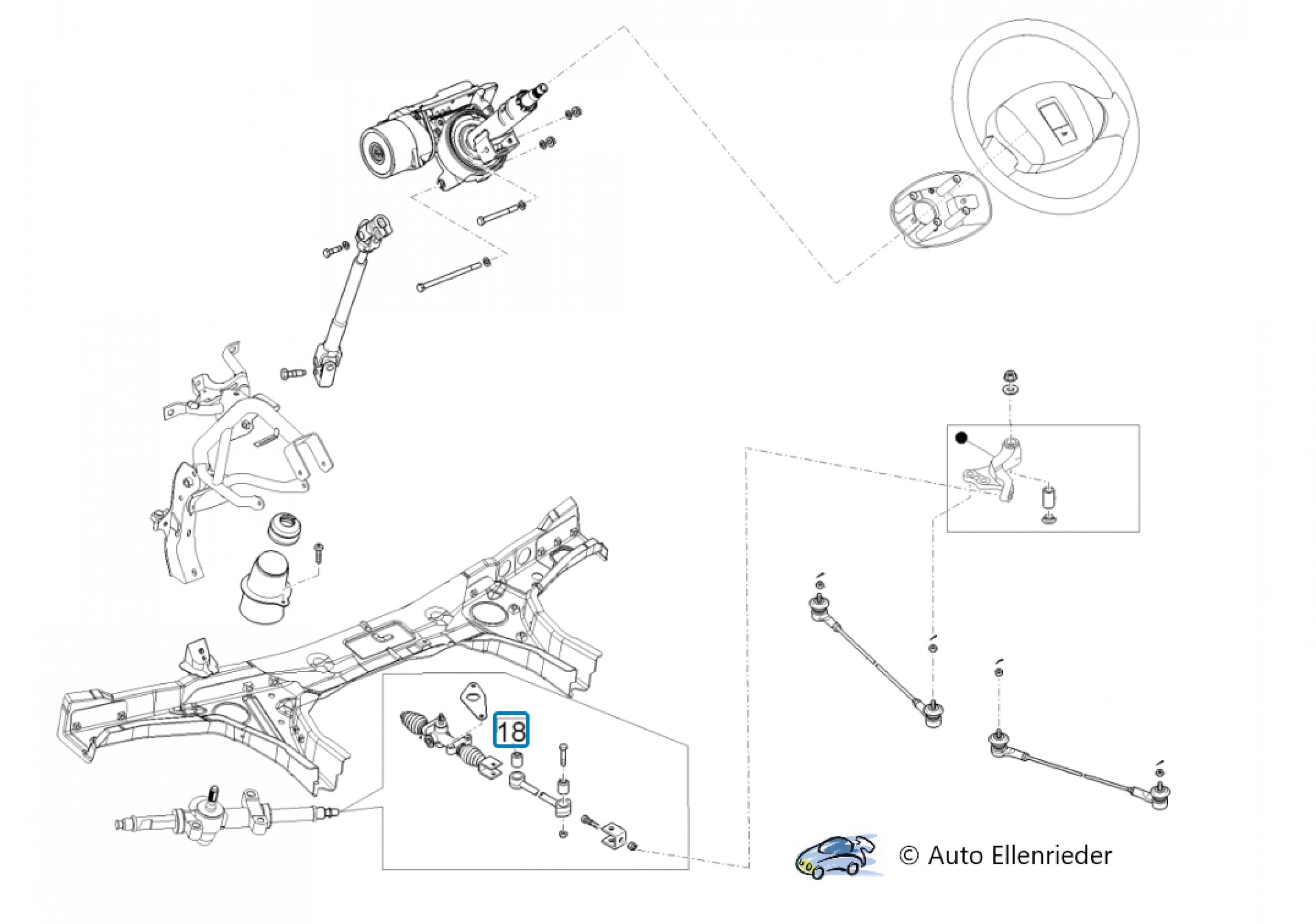 18

© Auto Ellenrieder